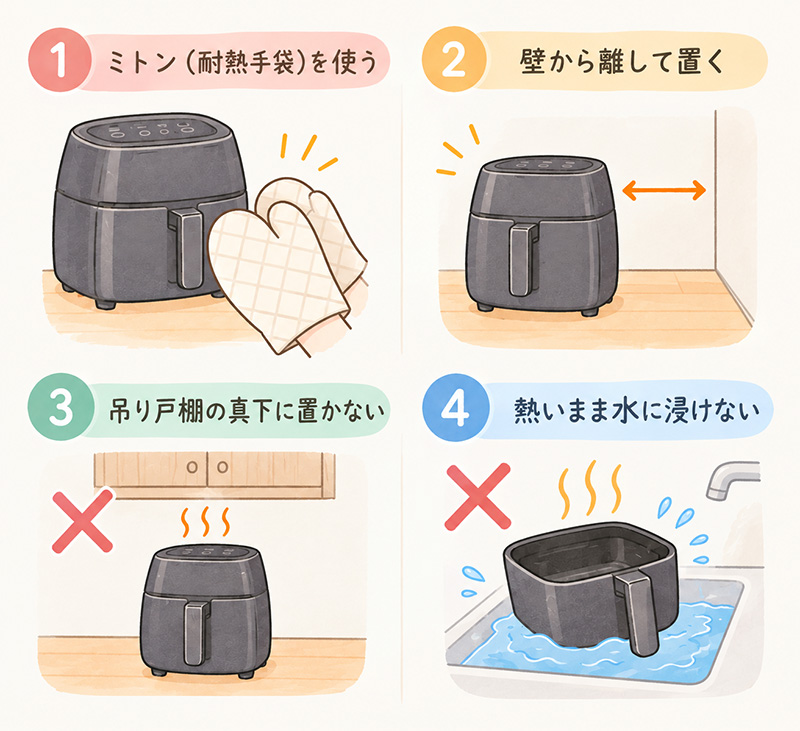 1 ミトン（耐熱手袋）を使う

2 壁から離して置く

3 吊り戸棚の真下に置かない

4 熱いまま水に浸けない